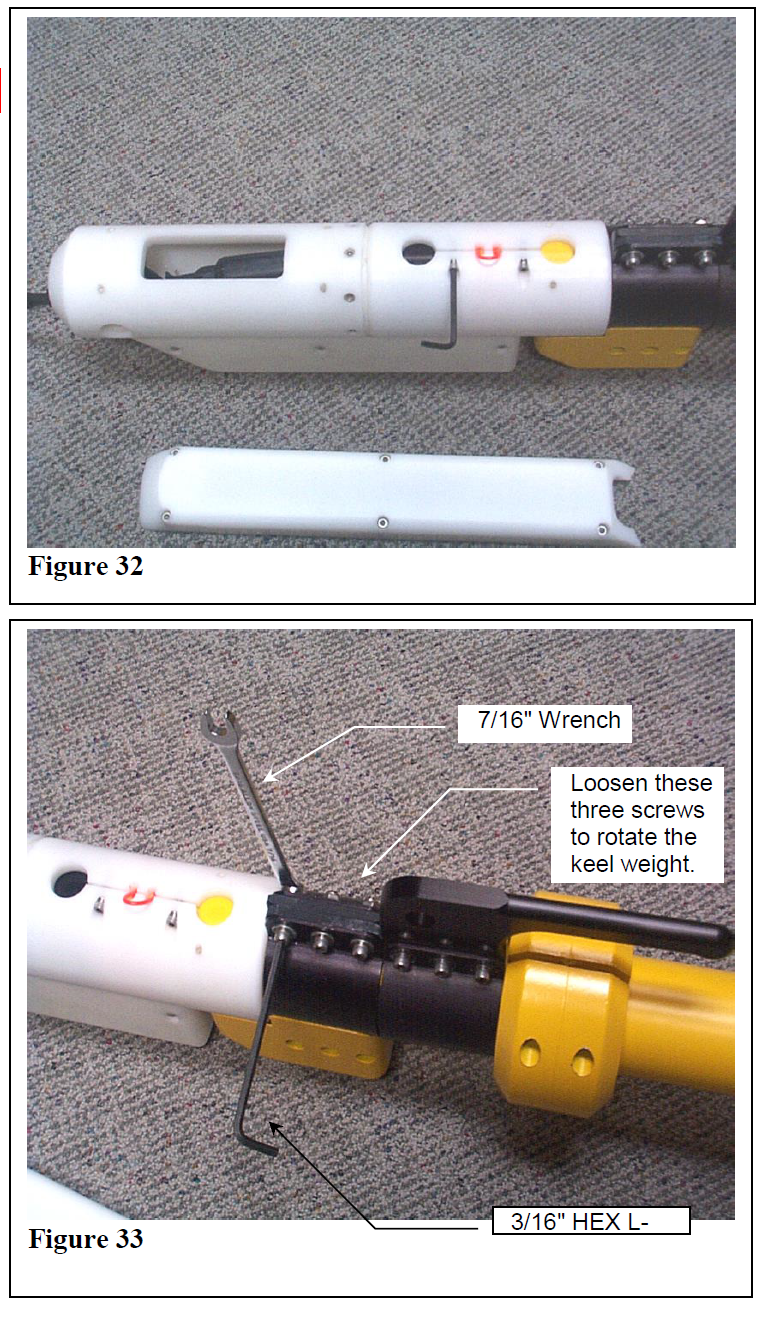 Figure 32

7/16" Wrench

Loosen these three screws to rotate the keel weight.

3/16" HEX L-

Figure 33